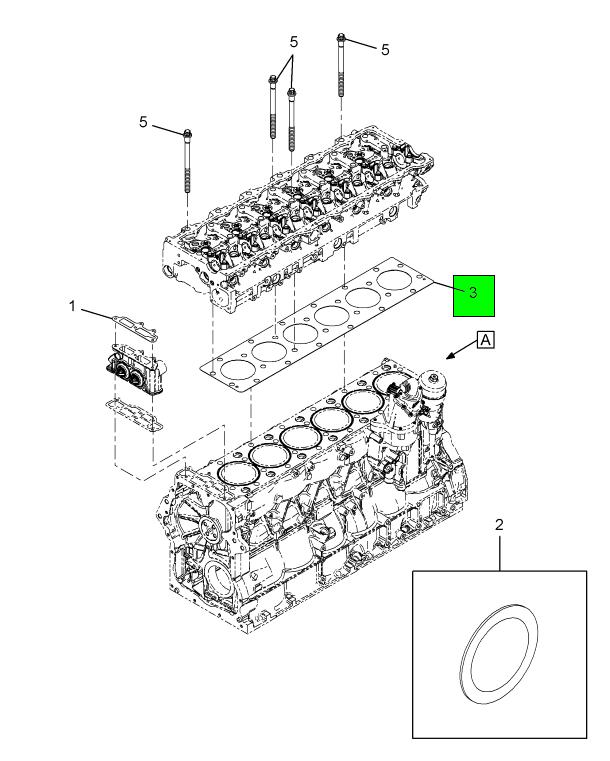 5
5
5
1
3
A
2