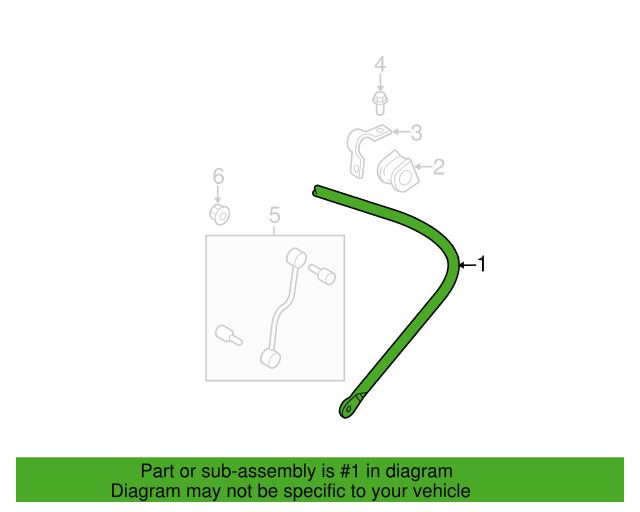 4
3
2
6
5
1

Part or sub-assembly is #1 in diagram
Diagram may not be specific to your vehicle