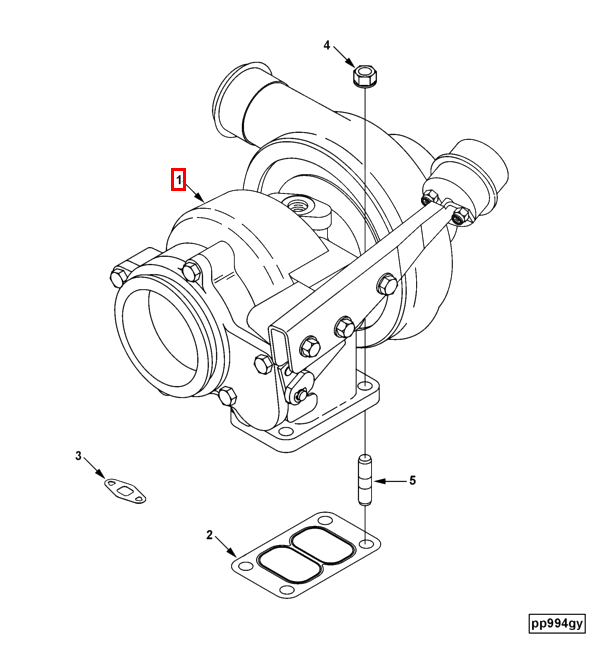 4
1
3
5
2
pp994gy