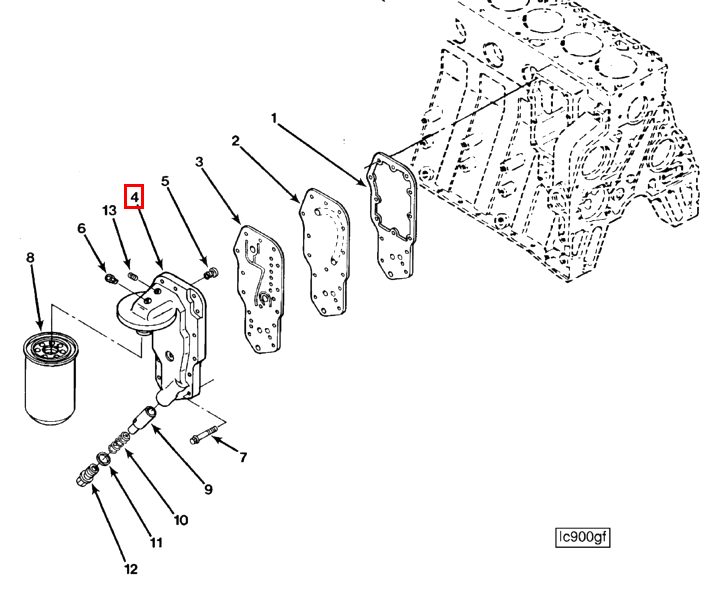 1
2
3
4
5
13
6
8
7
9
10
11
12
lc900gf