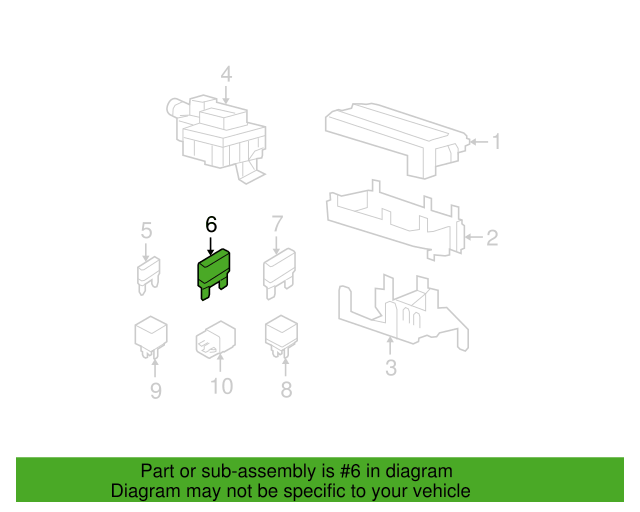 4
1
2
5
6
7
3
9
10
8

Part or sub-assembly is #6 in diagram
Diagram may not be specific to your vehicle