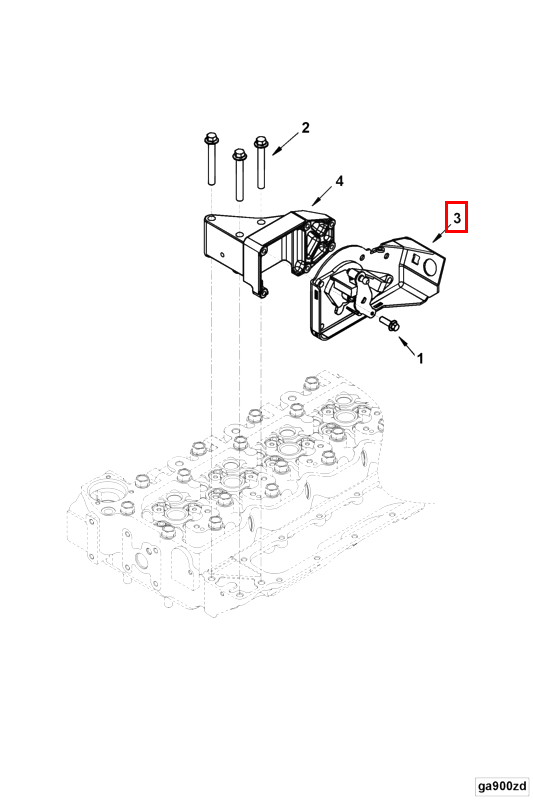 2
4
3
1
ga900zd