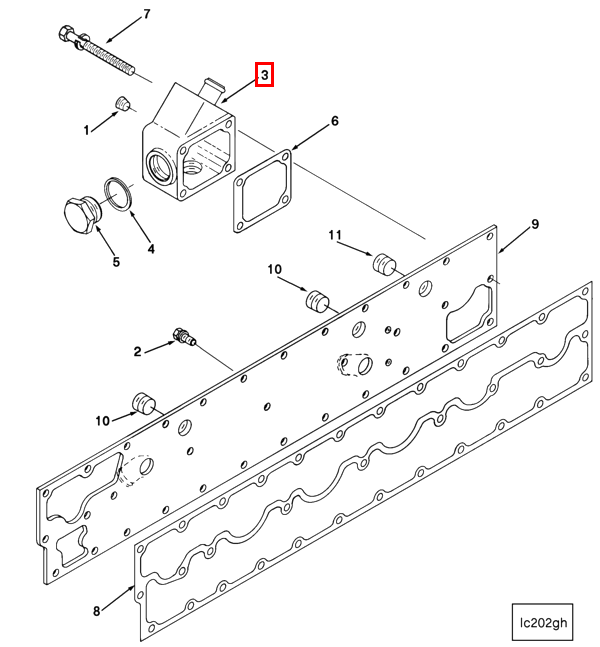 7
3
1
6
4
5
11
9
10
2
10
8
lc202gh