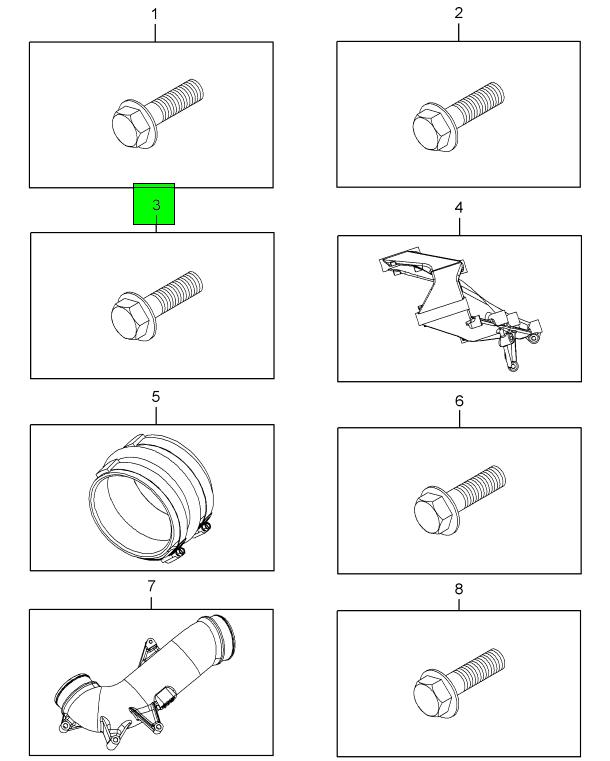 1

2

3

4

5

6

7

8