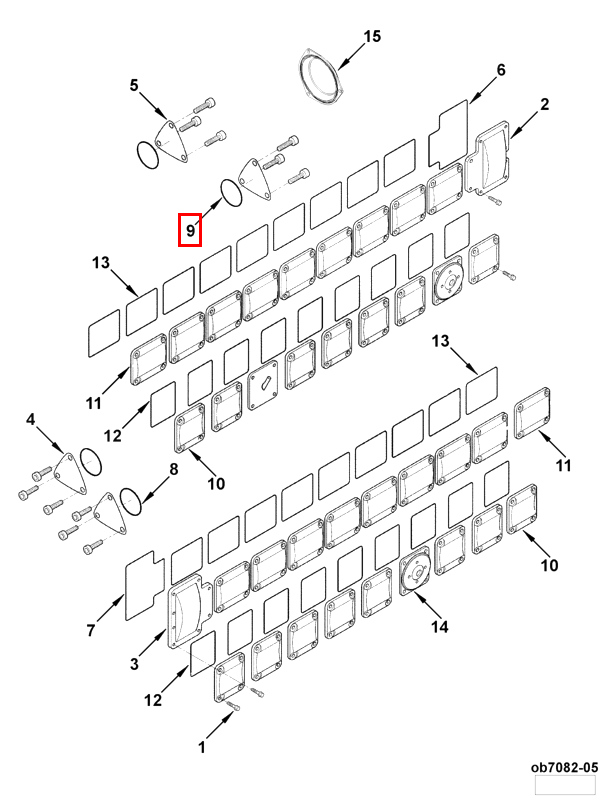 15
6
5
2
9
13
11
12
13
4
8
10
11
10
7
14
3
12
1
ob7082-05