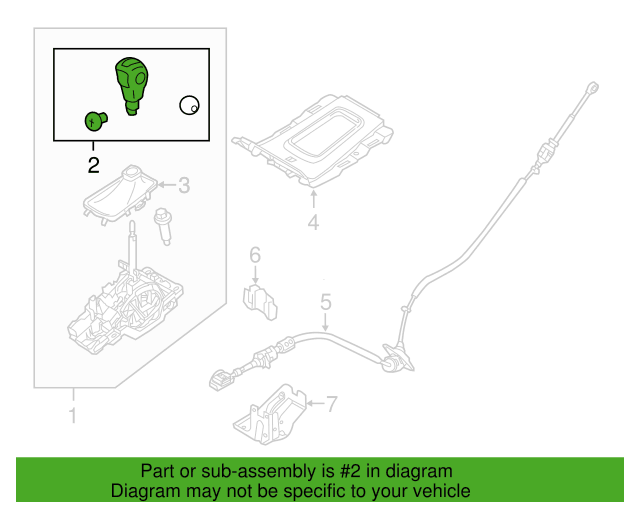 2
3
4
6
5
7
1

Part or sub-assembly is #2 in diagram
Diagram may not be specific to your vehicle