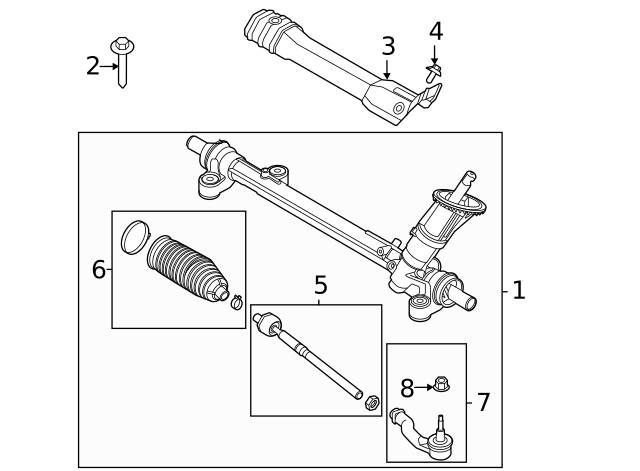 2
3
4
6
5
1
8
7