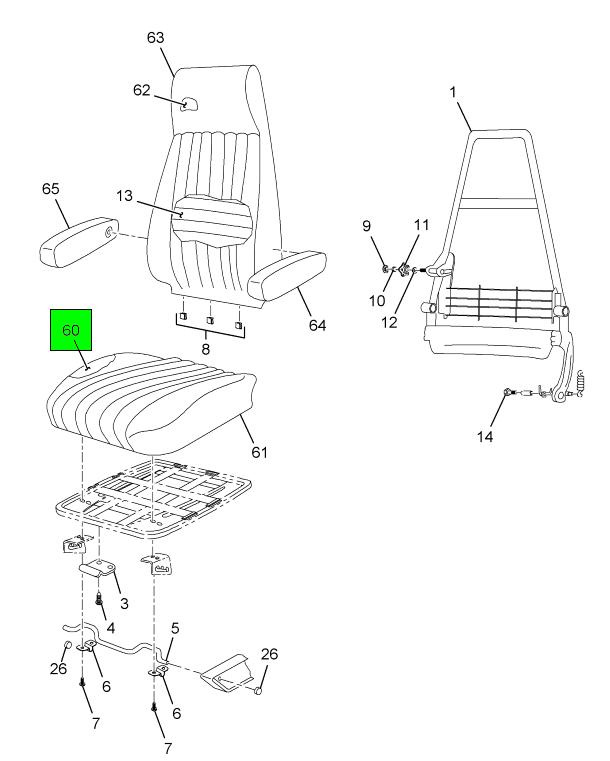 63
62
1
65
13
9
11
10
12
64
8
60
61
14
3
4
5
26
26
6
6
7
7