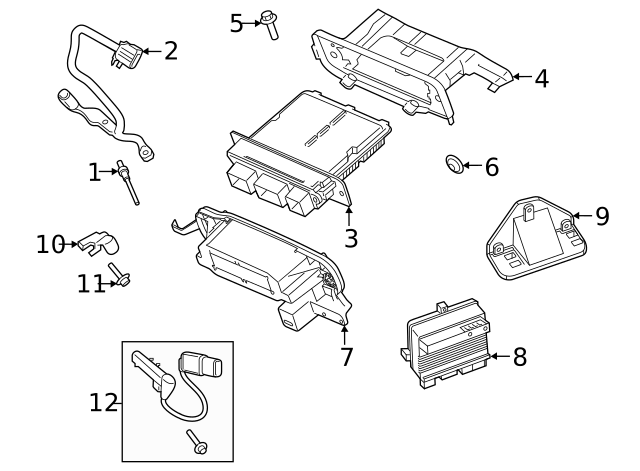 5
2
4
1
6
3
9
10
11
7
8
12