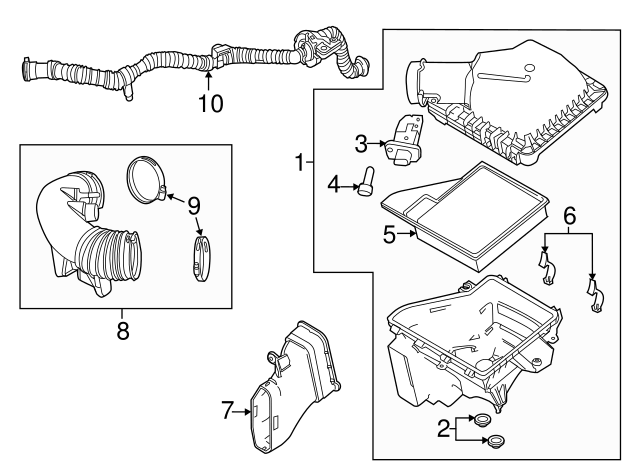 10
1
3
4
5
6
9
8
7
2