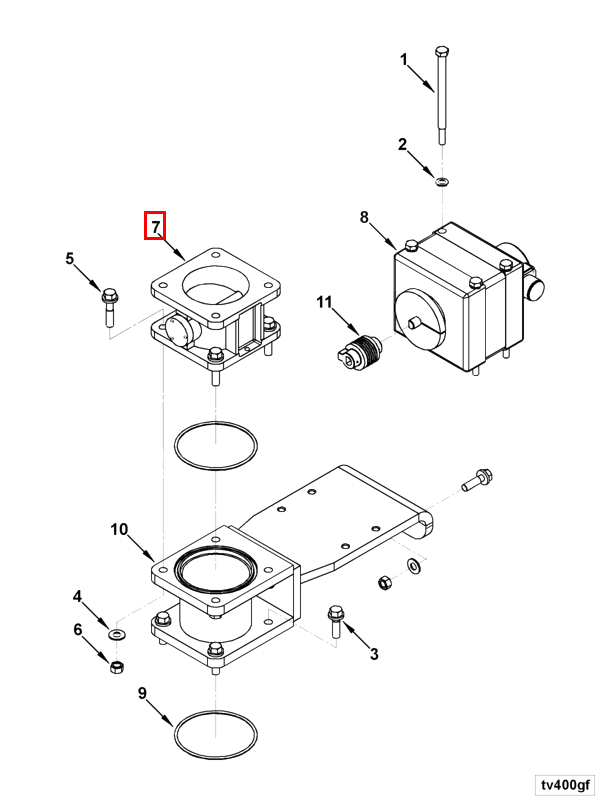 1
2
7
8
5
11
10
4
6
3
9
tv400gf