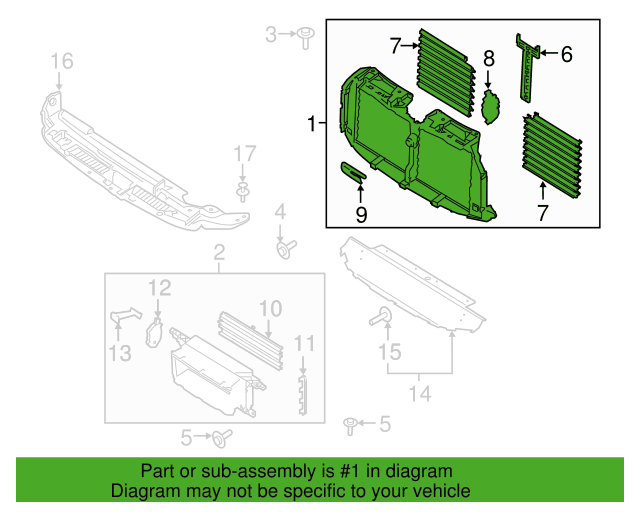 3
16
7
8
6
1
17
9
7
4
2
12
10
13
11
15
14
5
5

Part or sub-assembly is #1 in diagram
Diagram may not be specific to your vehicle