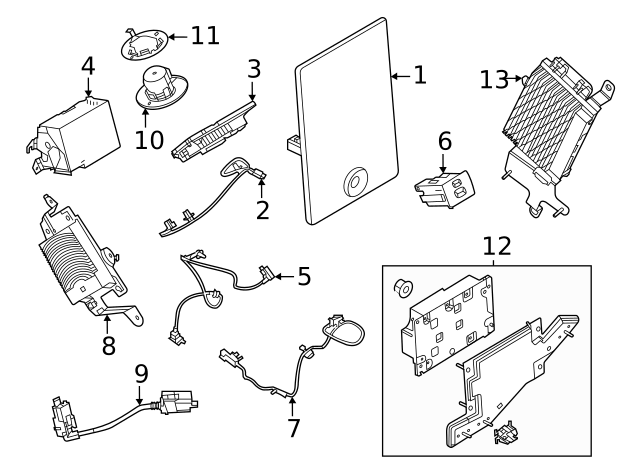 11
4
3
1
13
10
6
2
12
5
8
9
7