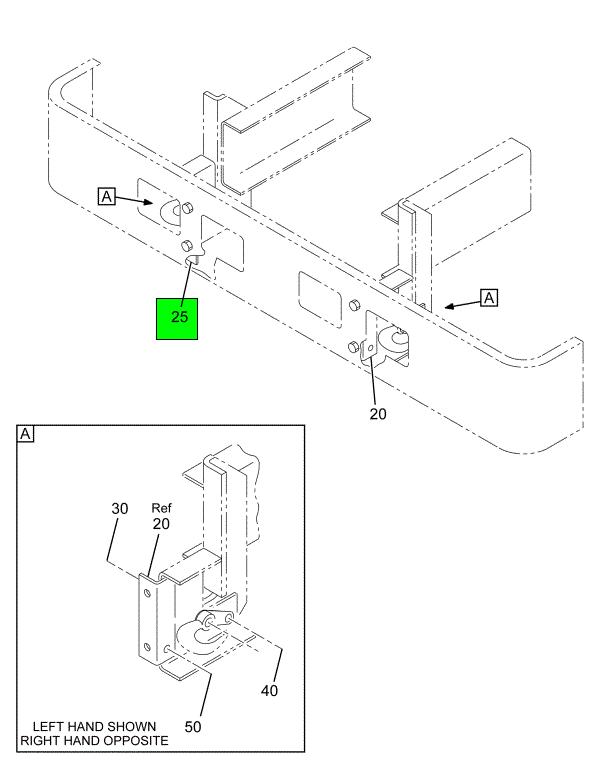 A

25

A

20

A

30

Ref
20

40

50

LEFT HAND SHOWN
RIGHT HAND OPPOSITE