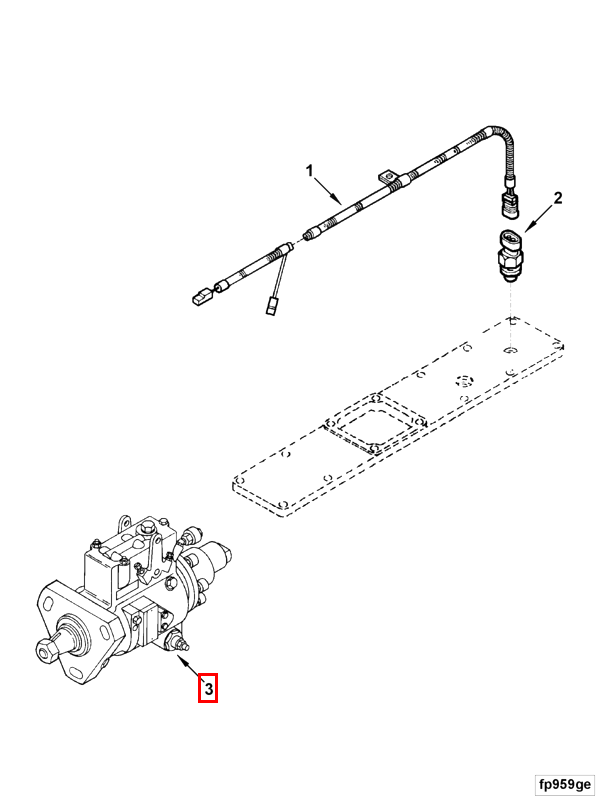 1
2
3
fp959ge