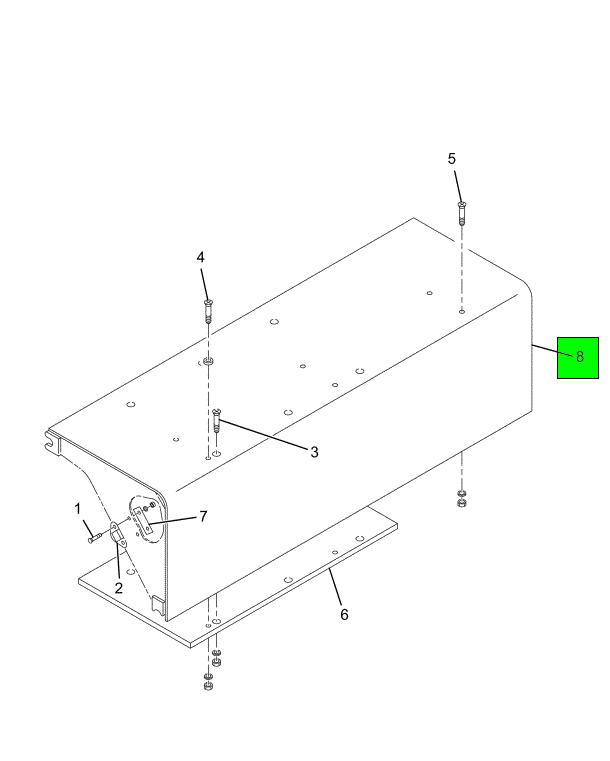 5
4
8
3
1
7
2
6