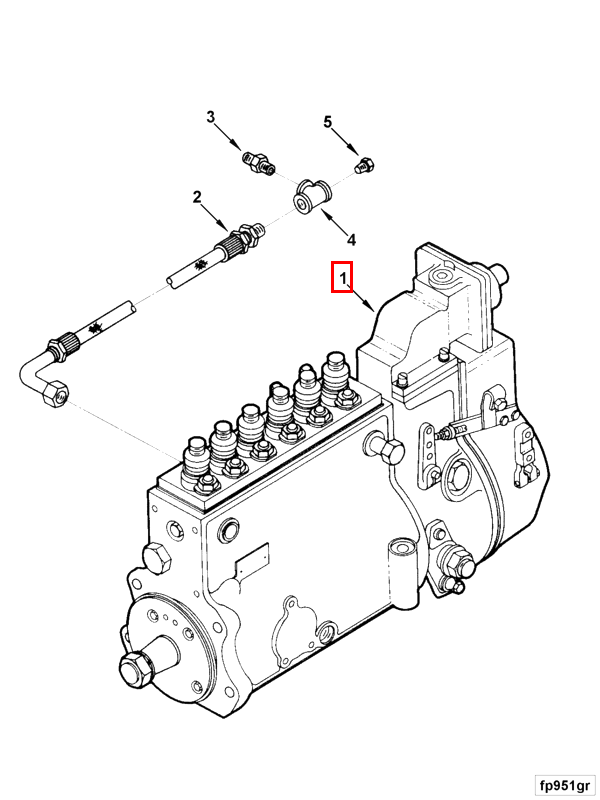 3
5
2
4
1
fp951gr