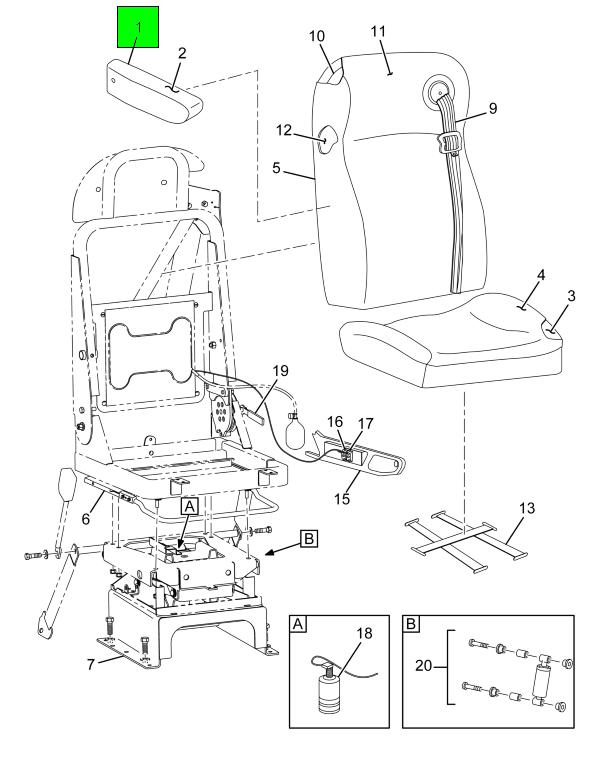 1
2
10
11
9
12
5
4
3
19
16
17
15
6
A
B
13
7
A
18
B
20