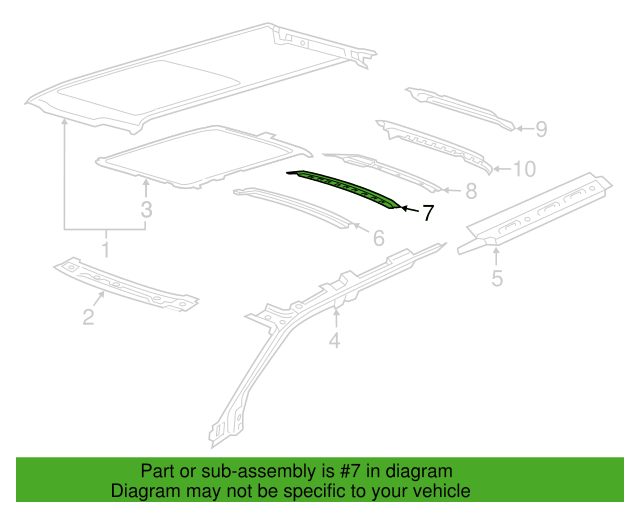 9
10
8
7
3
6
1
5
2
4

Part or sub-assembly is #7 in diagram
Diagram may not be specific to your vehicle