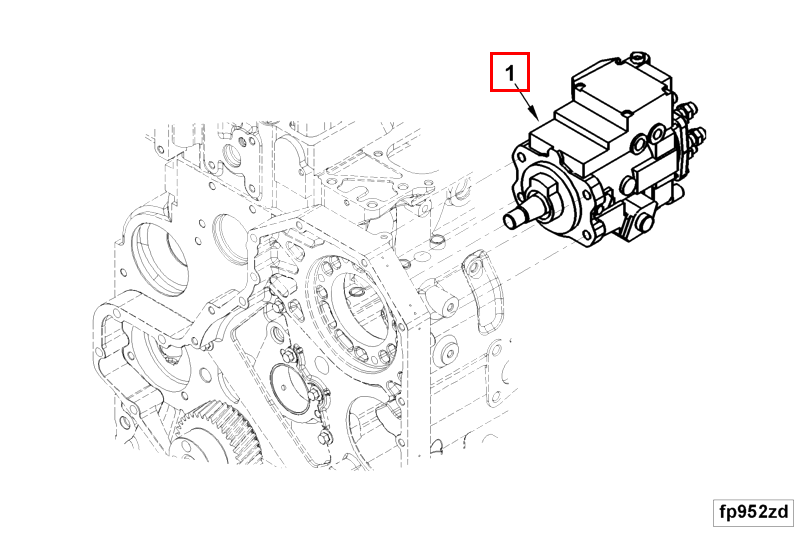 1

fp952zd