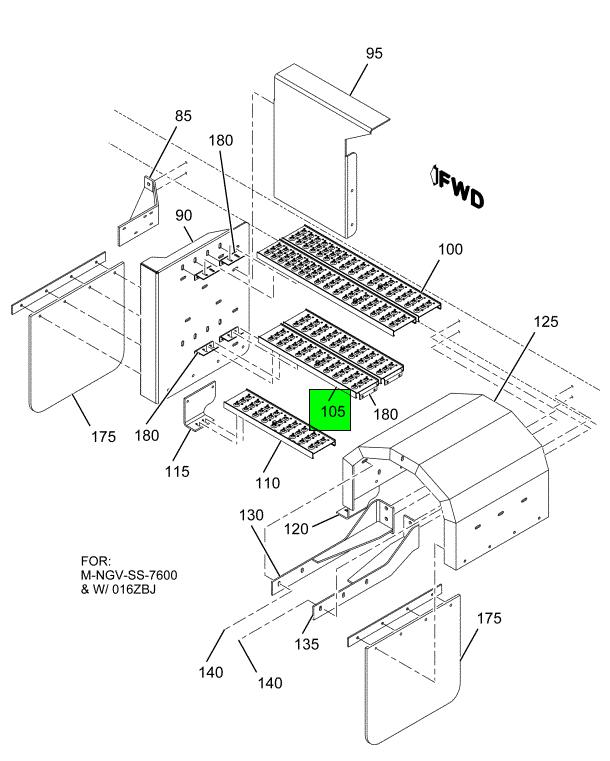 95

85

180

FWD

90

100

125

105

180

175

180

115

110

130

120

FOR:
M-NGV-SS-7600
& W/ 016ZBJ

175

135

140

140