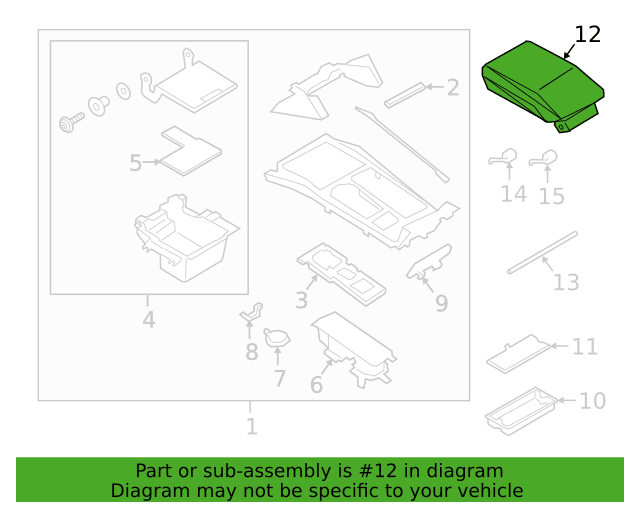 12
2
5
14
15
13
3
9
4
8
7
6
11
10
1

Part or sub-assembly is #12 in diagram
Diagram may not be specific to your vehicle