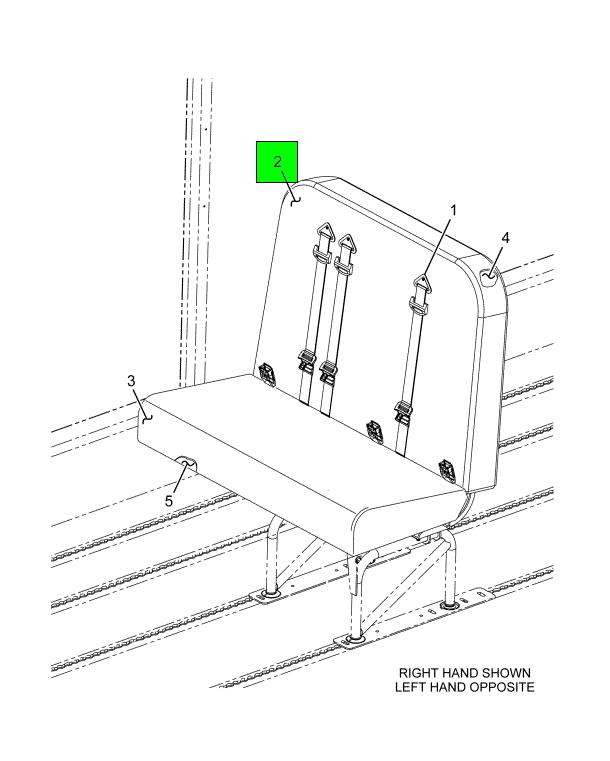 2
1
4
3
5
RIGHT HAND SHOWN
LEFT HAND OPPOSITE