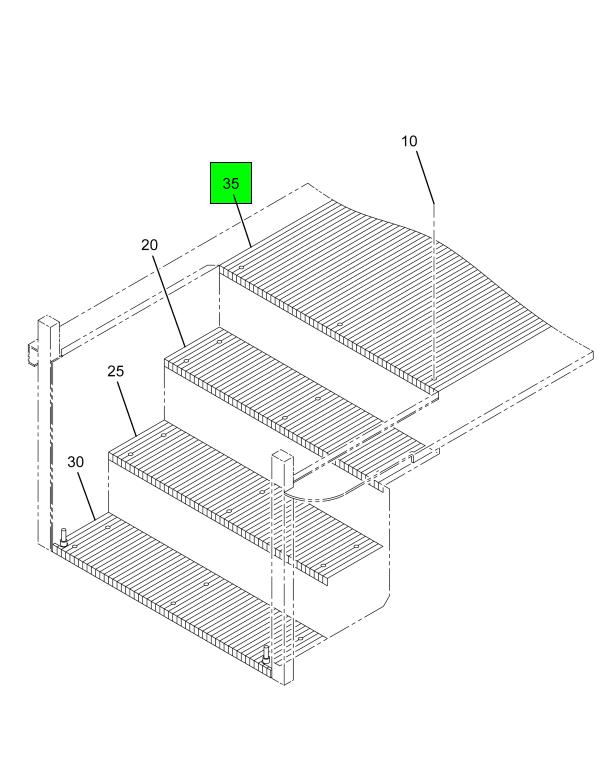 10
35
20
25
30