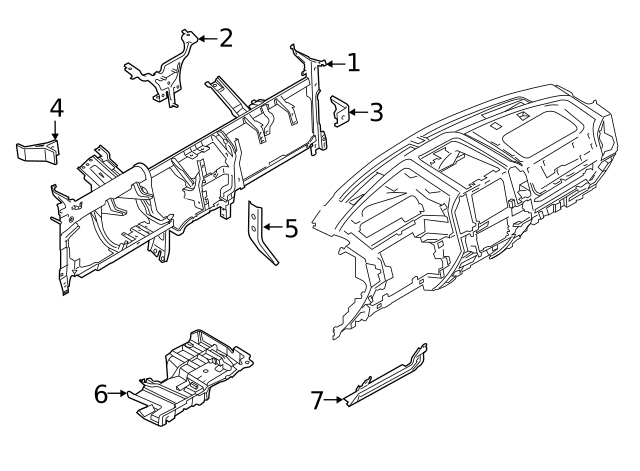 2
1
4
3
5
6
7