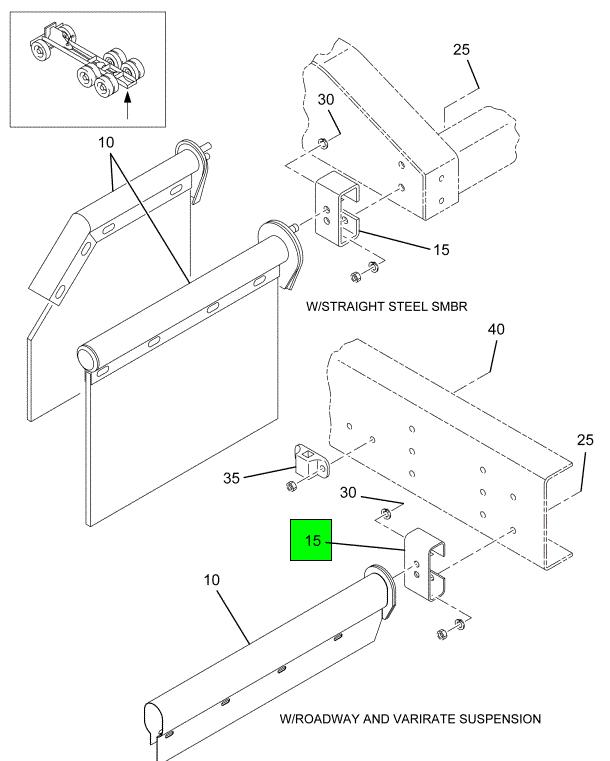 25
30
10
15
W/STRAIGHT STEEL SMBR
40
25
35
30
15
10
W/ROADWAY AND VARIRATE SUSPENSION