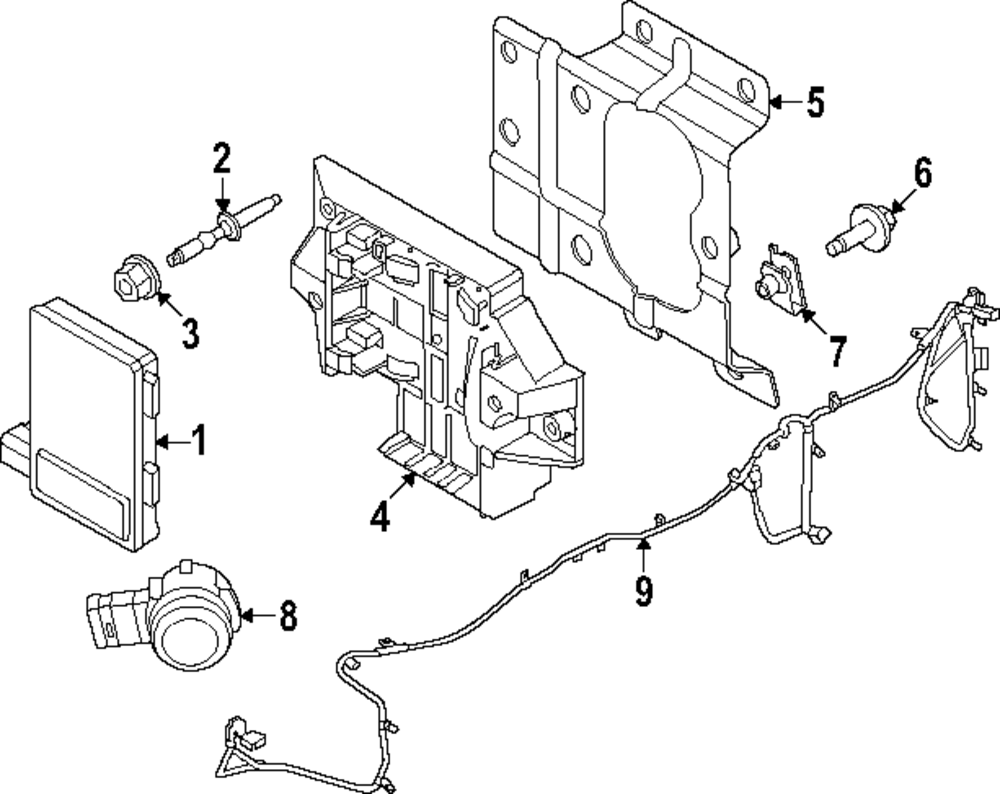 5
2
6
3
7
1
4
9
8