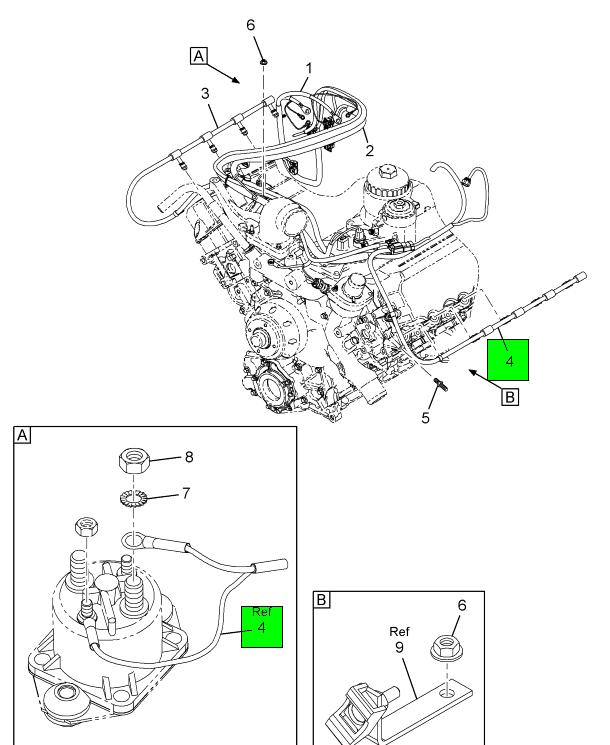 6
A
1
3
2
4
B
5
A
8
7
Ref
4
B
6
Ref
9