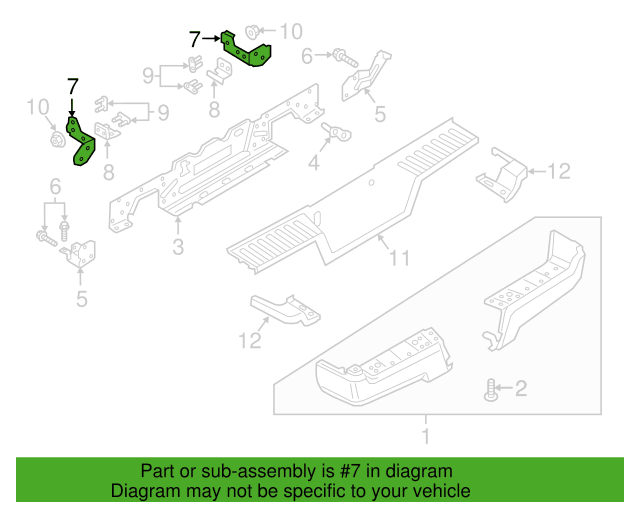 7
10
6
9
8
5
7
10
9
8
4
12
6
3
11
5
12
2
1

Part or sub-assembly is #7 in diagram
Diagram may not be specific to your vehicle