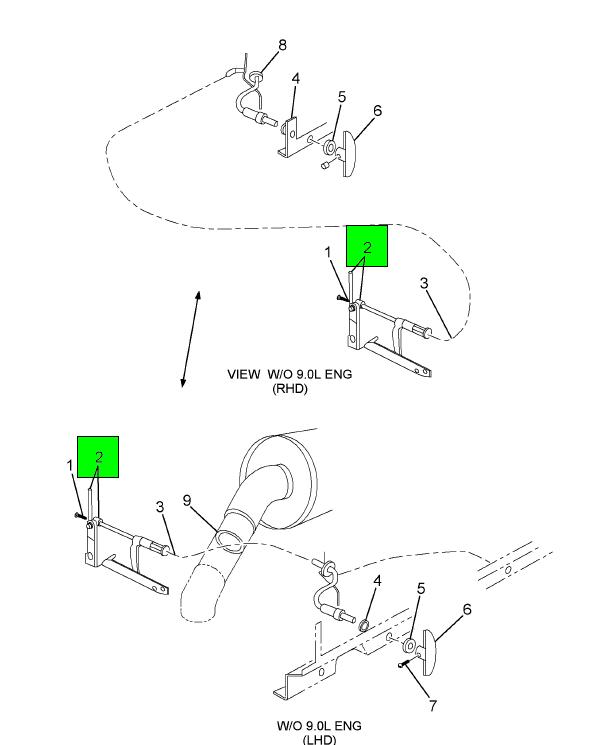 8
4
5
6
1
2
3
VIEW W/O 9.0L ENG
(RHD)
1
2
3
9
4
5
6
7
W/O 9.0L ENG
(LHD)