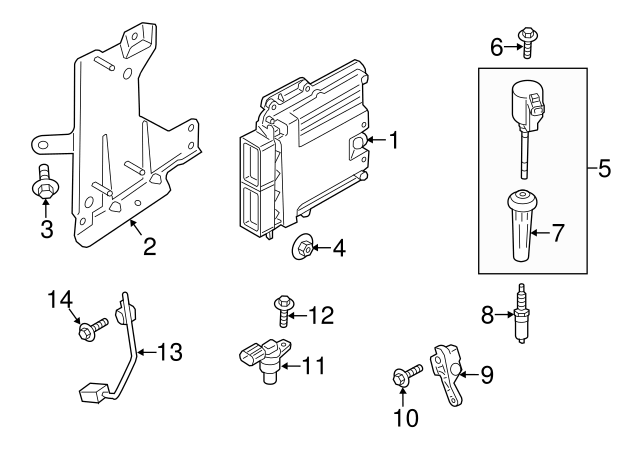 6
1
5
3
2
4
7
14
12
8
13
11
9
10