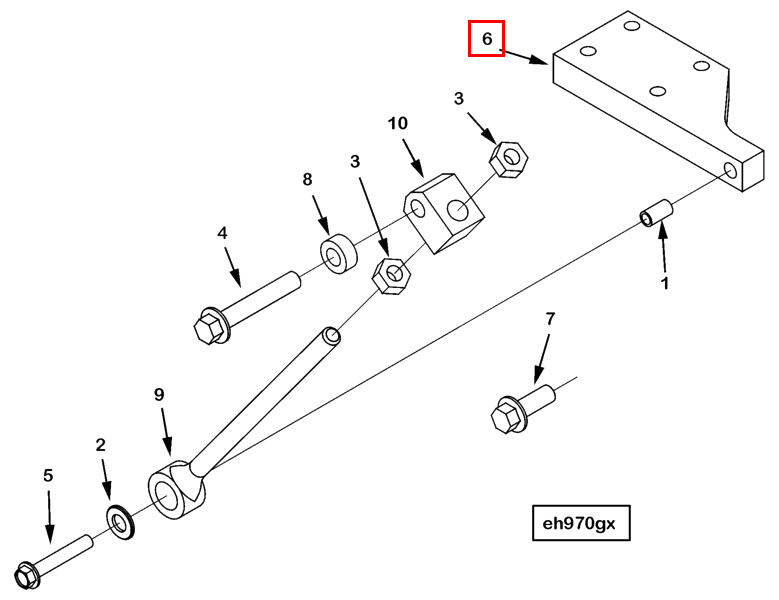 6
3
10
3
8
4
1
7
9
2
5
eh970gx