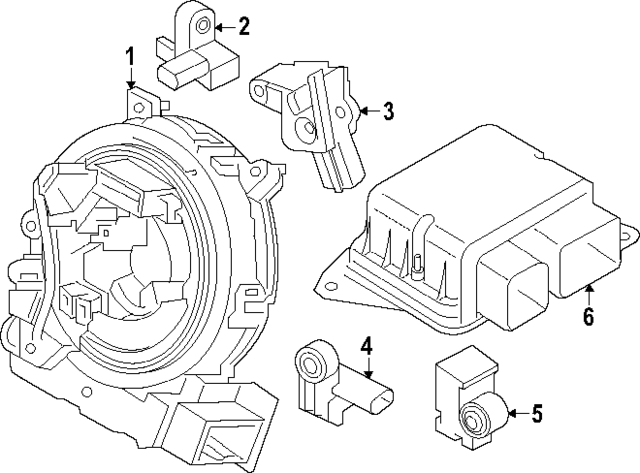 1
2
3
6
4
5