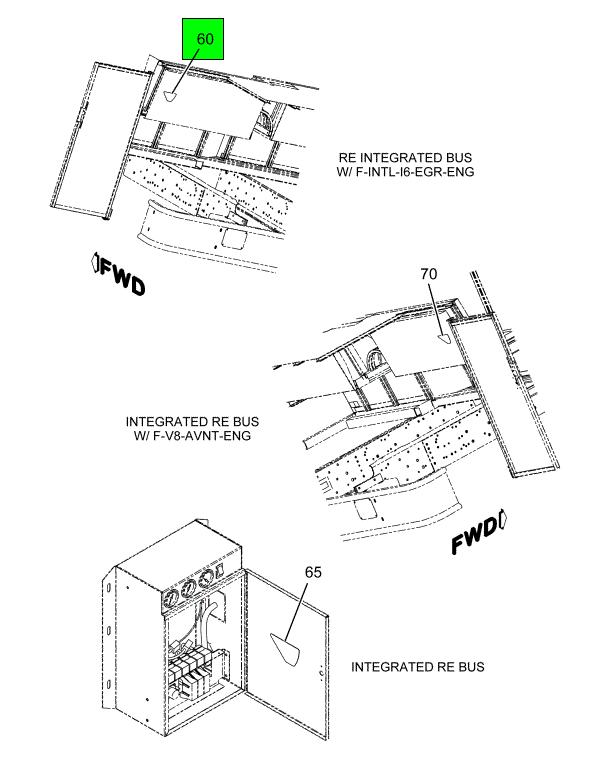 60

RE INTEGRATED BUS
W/ F-INTL-I6-EGR-ENG

FWD

70

INTEGRATED RE BUS
W/ F-V8-AVNT-ENG

FWD

65

INTEGRATED RE BUS