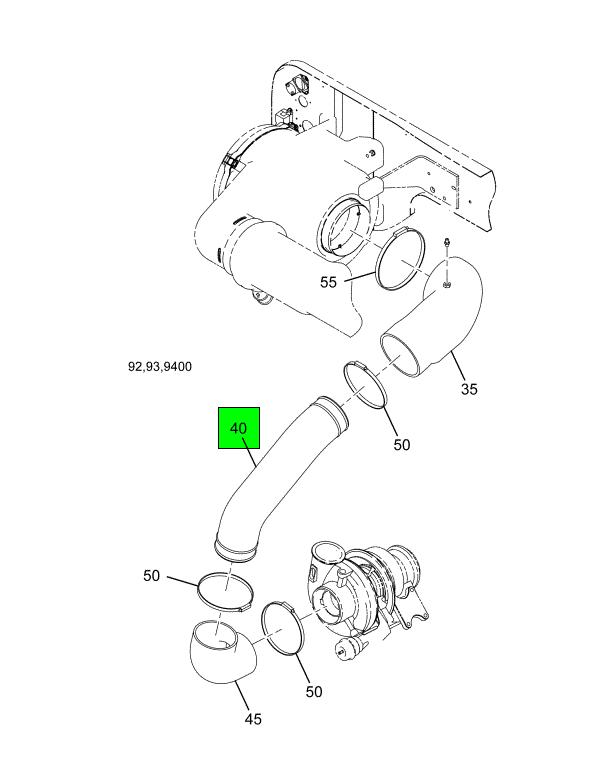 55

92,93,9400

35

40

50

50

50

45