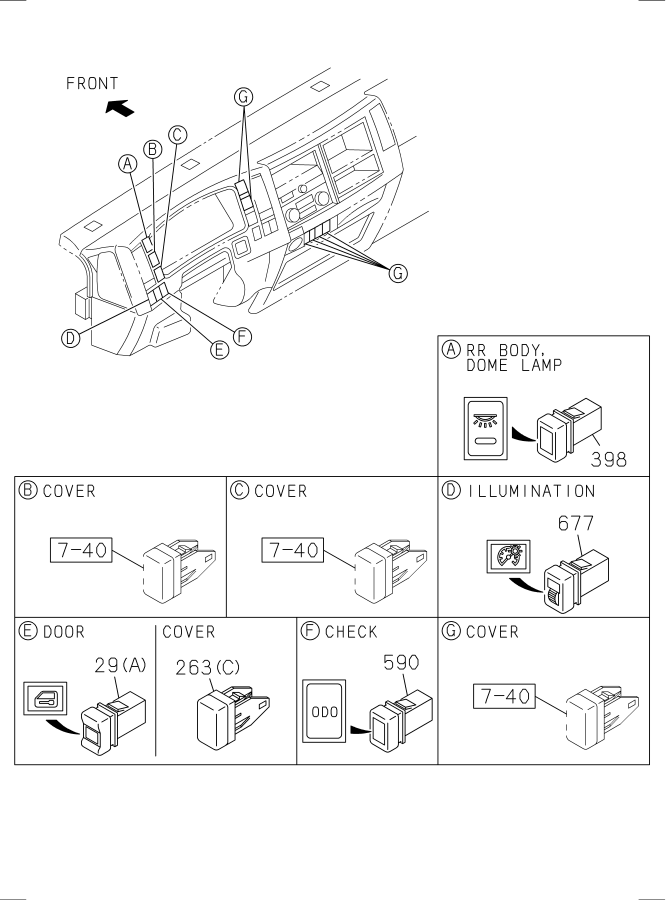 FRONT

G
C
B
A
G
D
E
F

A RR BODY, DOME LAMP
398

B COVER
7-40

C COVER
7-40

D ILLUMINATION
677

E DOOR
29(A)

COVER
263(C)

F CHECK
590
ODO

G COVER
7-40