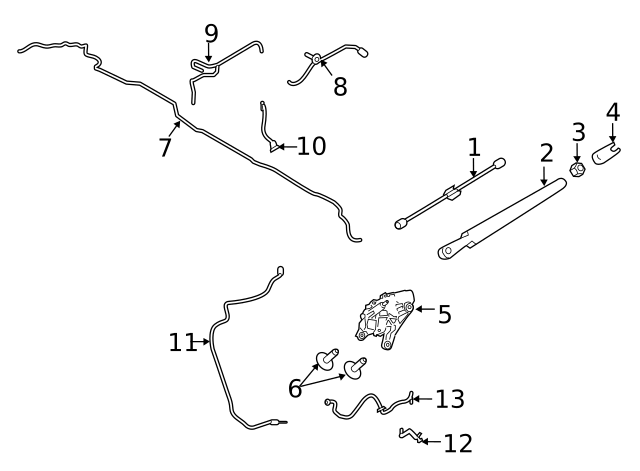 9
8
7
10
1
2
3
4
5
11
6
13
12