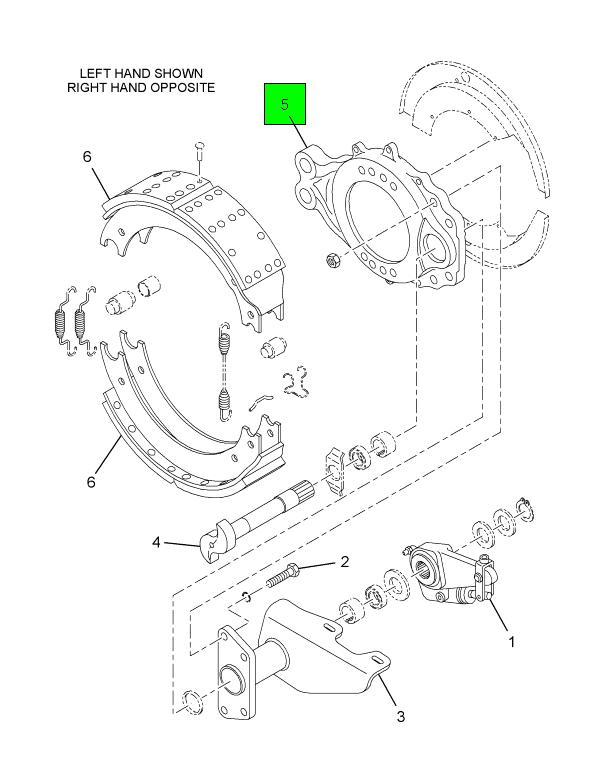 LEFT HAND SHOWN
RIGHT HAND OPPOSITE

5

6

6

4

2

1

3