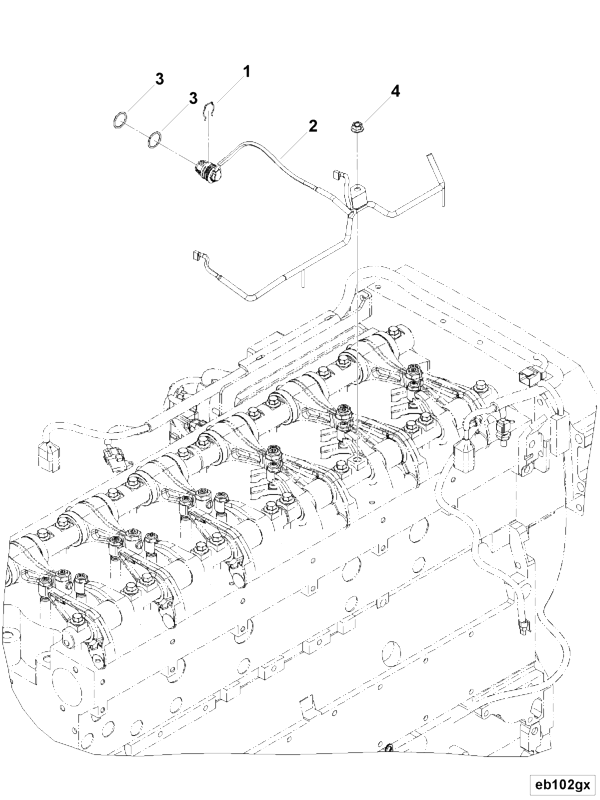 3
3
1
2
4
eb102gx