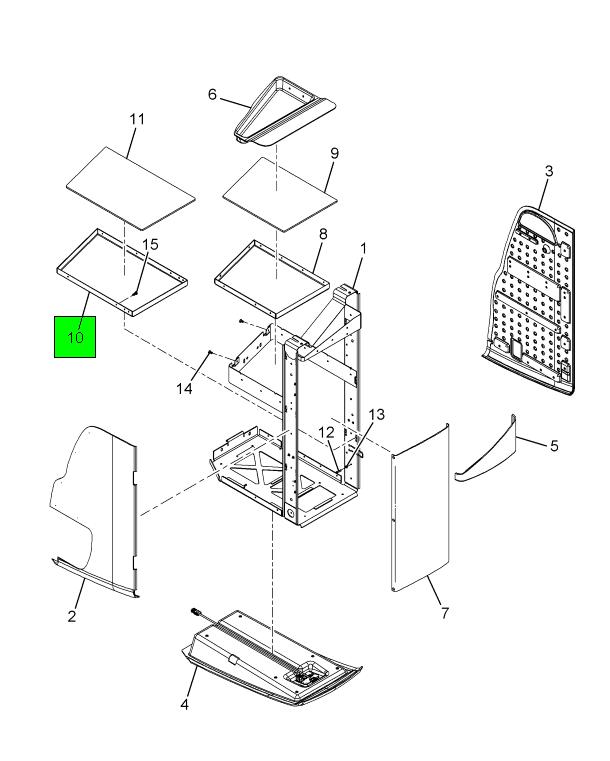 6
11
9
3
15
8
1
10
14
13
12
5
2
7
4