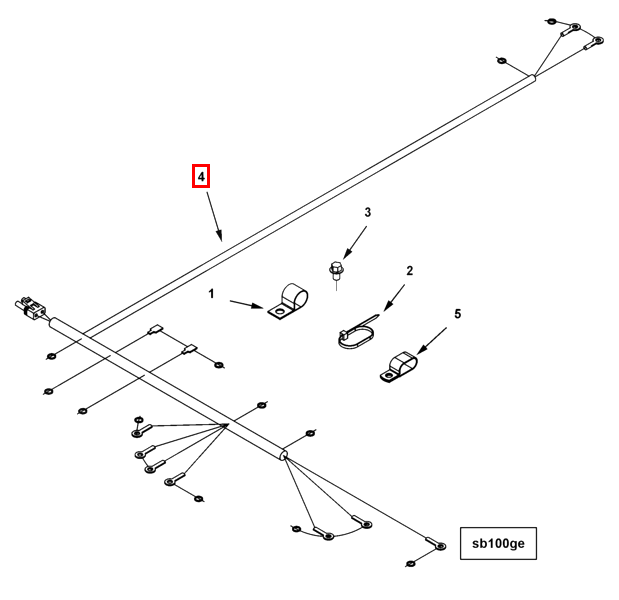 4

3

2

1

5

sb100ge