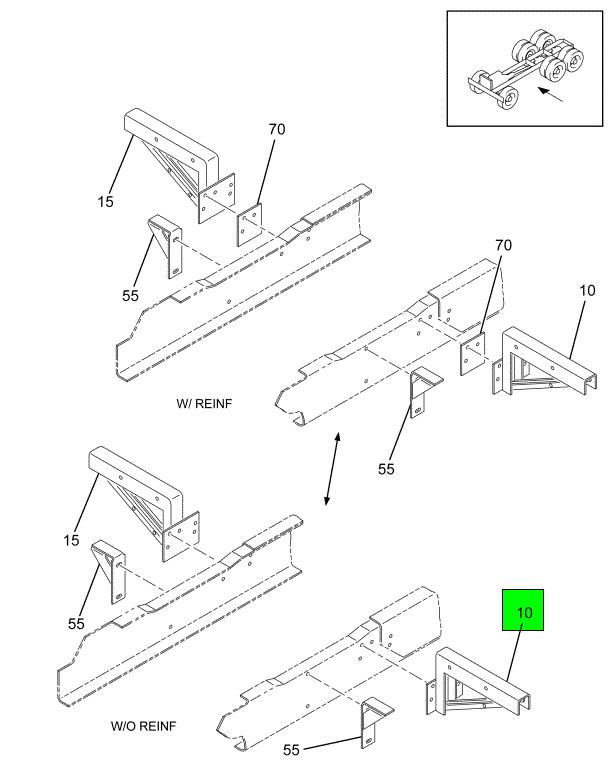 70
15
55
70
10
W/ REINF
55
15
55
10
W/O REINF
55