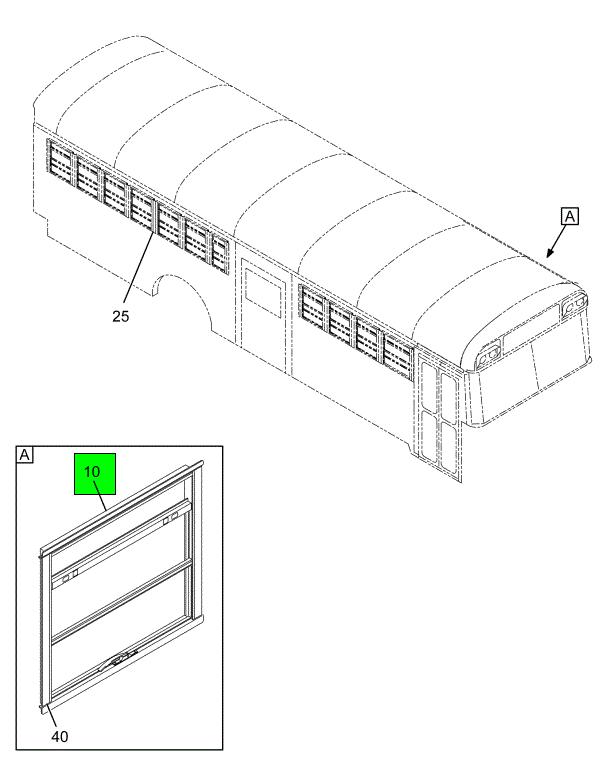 A

25

A

10

40