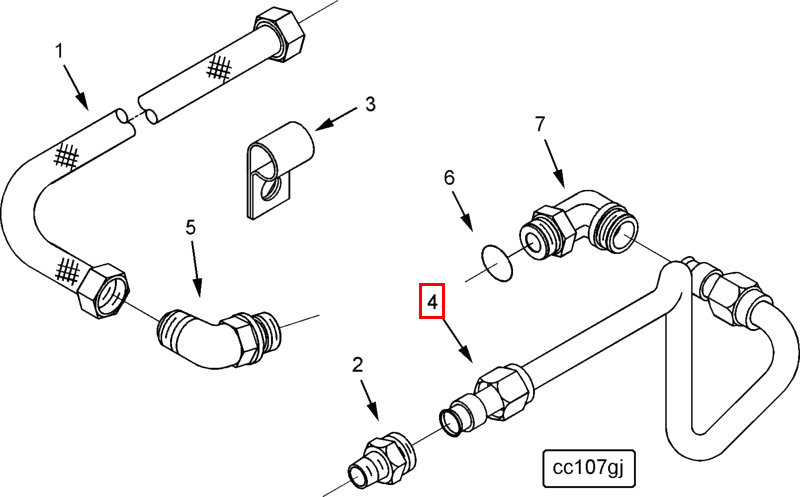 1
3
7
6
5
4
2
cc107gj