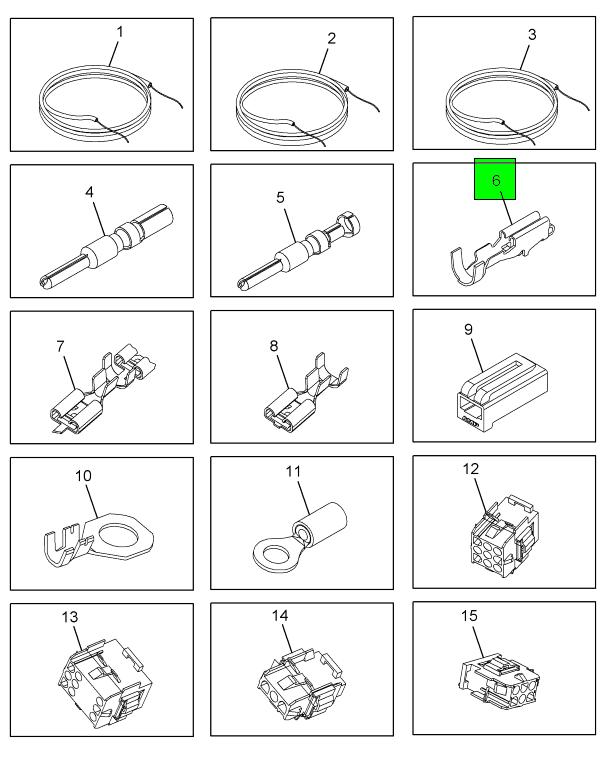 1
2
3
4
5
6
7
8
9
10
11
12
13
14
15