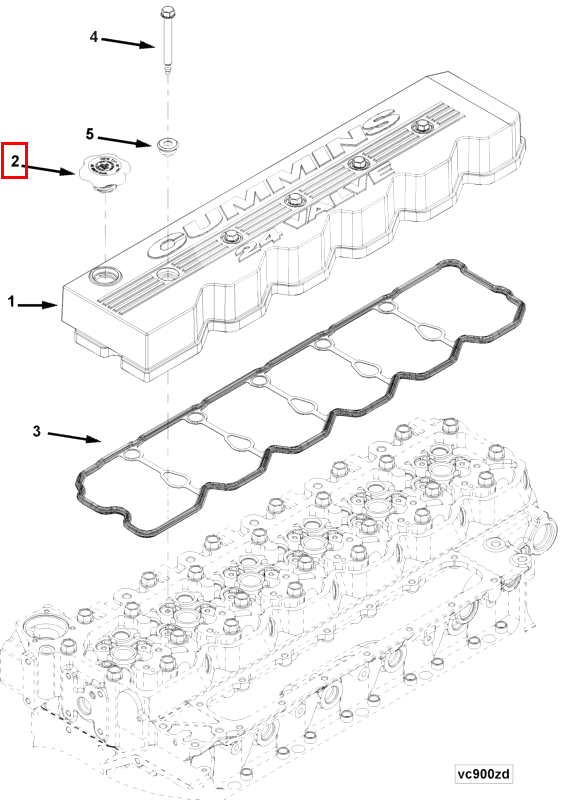 4

5

2

CUMMINS

24 VALVE

1

3

vc900zd